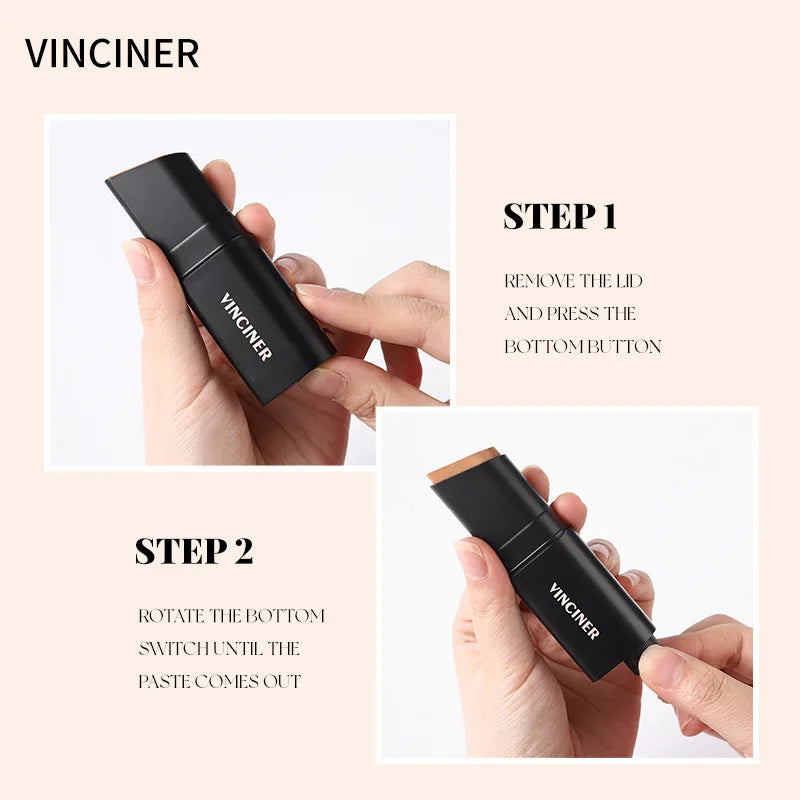 VINCINER

VINCINER

STEP 1

REMOVE THE LID AND PRESS THE BOTTOM BUTTON

STEP 2

ROTATE THE BOTTOM SWITCH UNTIL THE PASTE COMES OUT

VINCINER